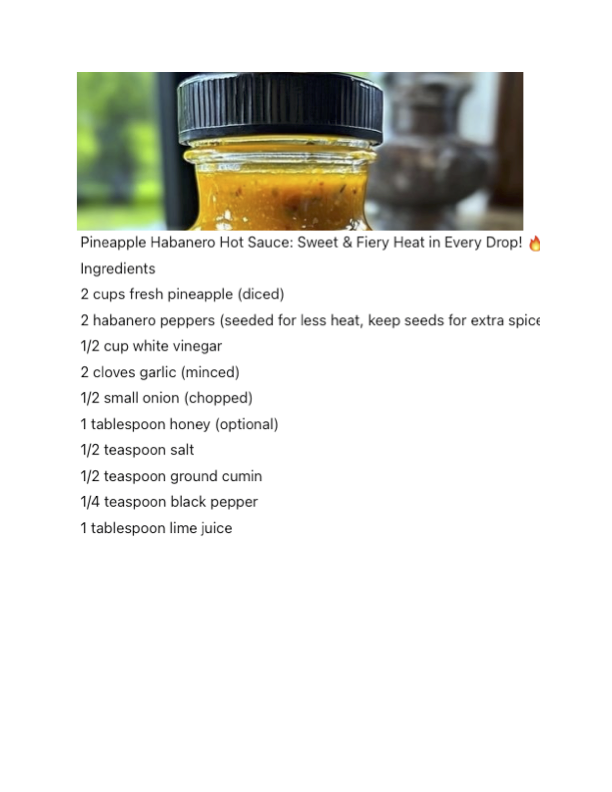 Pineapple Habanero Hot Sauce: Sweet & Fiery Heat in Every Drop! 🔥

Ingredients

2 cups fresh pineapple (diced)

2 habanero peppers (seeded for less heat, keep seeds for extra spice

1/2 cup white vinegar

2 cloves garlic (minced)

1/2 small onion (chopped)

1 tablespoon honey (optional)

1/2 teaspoon salt

1/2 teaspoon ground cumin

1/4 teaspoon black pepper

1 tablespoon lime juice